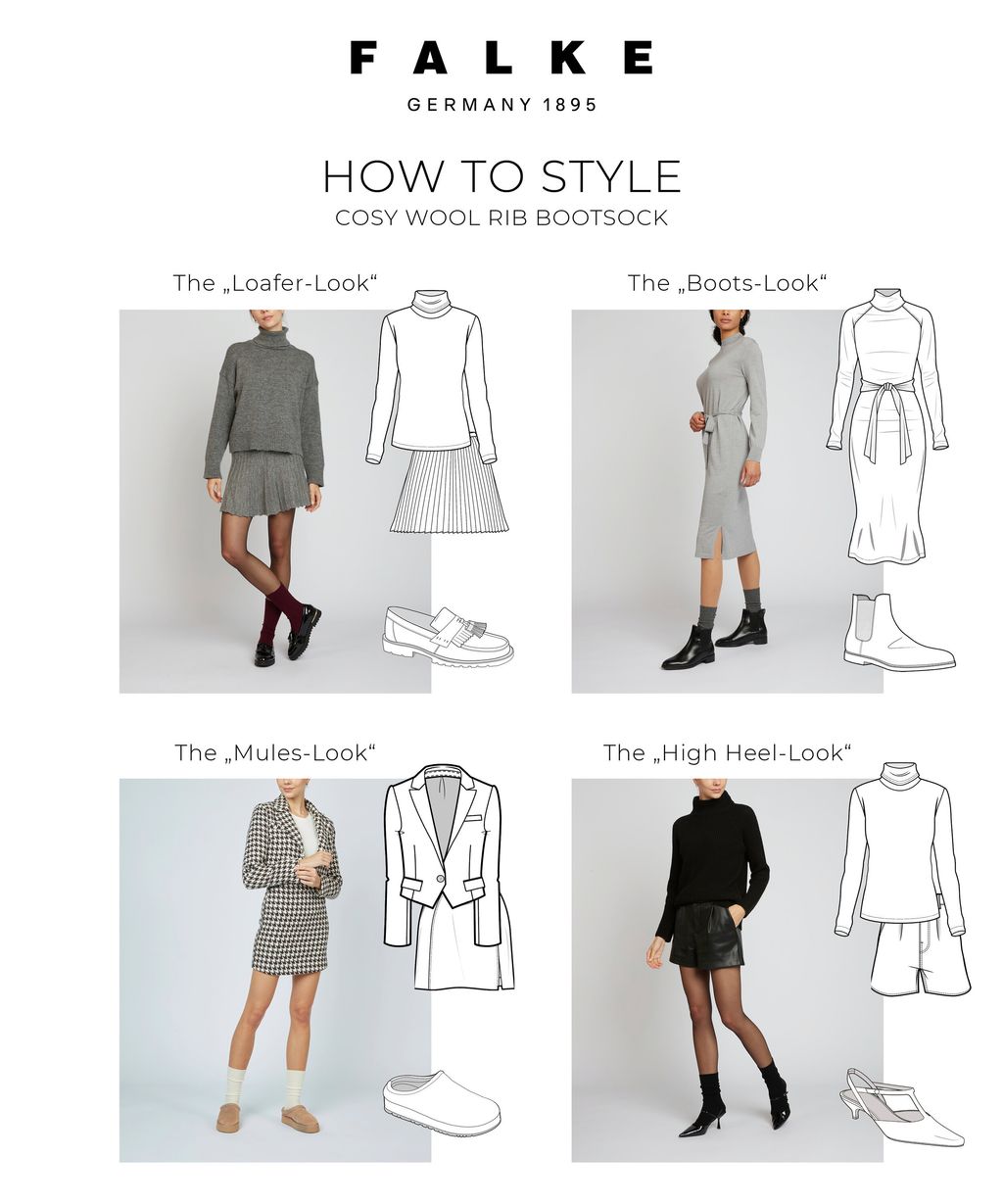 FALKE
GERMANY 1895

HOW TO STYLE
COSY WOOL RIB BOOTSOCK

The „Loafer-Look“

The „Boots-Look“

The „Mules-Look“

The „High Heel-Look“